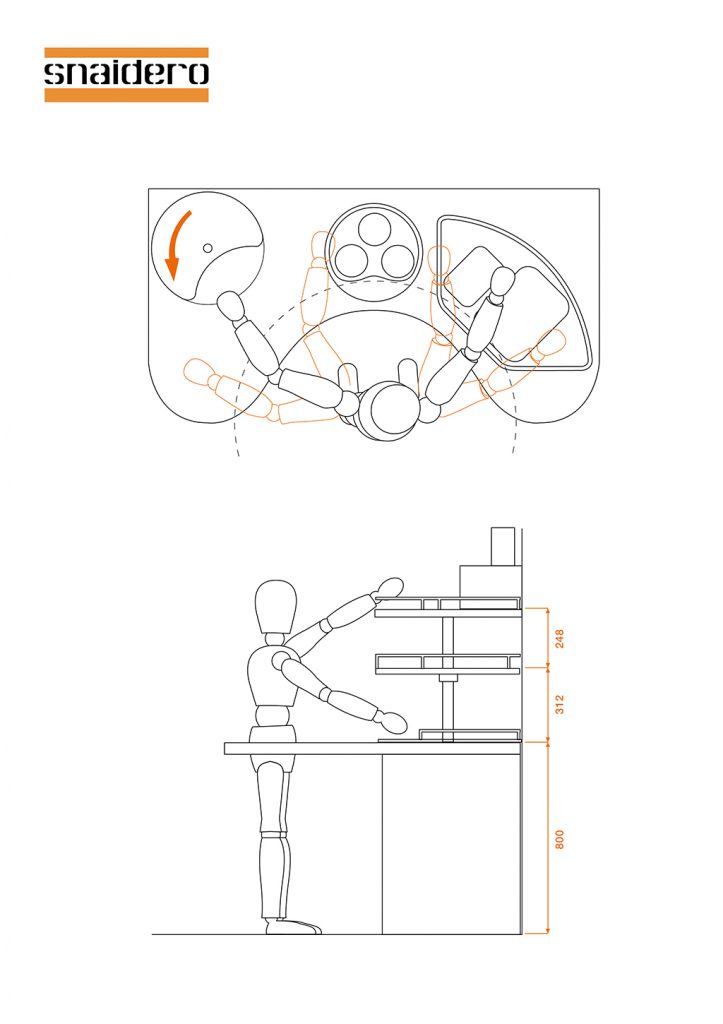 snaidero

248

312

800